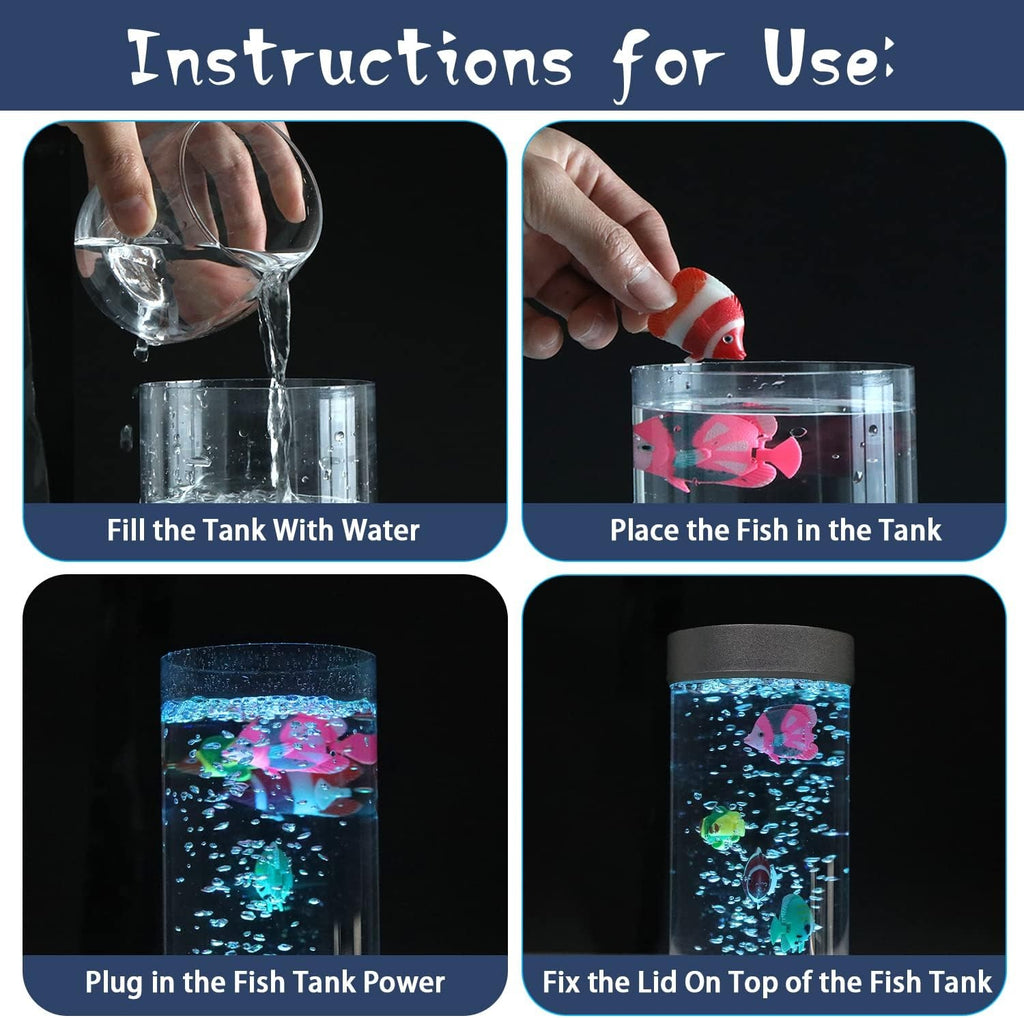 Instructions for Use:

Fill the Tank With Water

Place the Fish in the Tank

Plug in the Fish Tank Power

Fix the Lid On Top of the Fish Tank